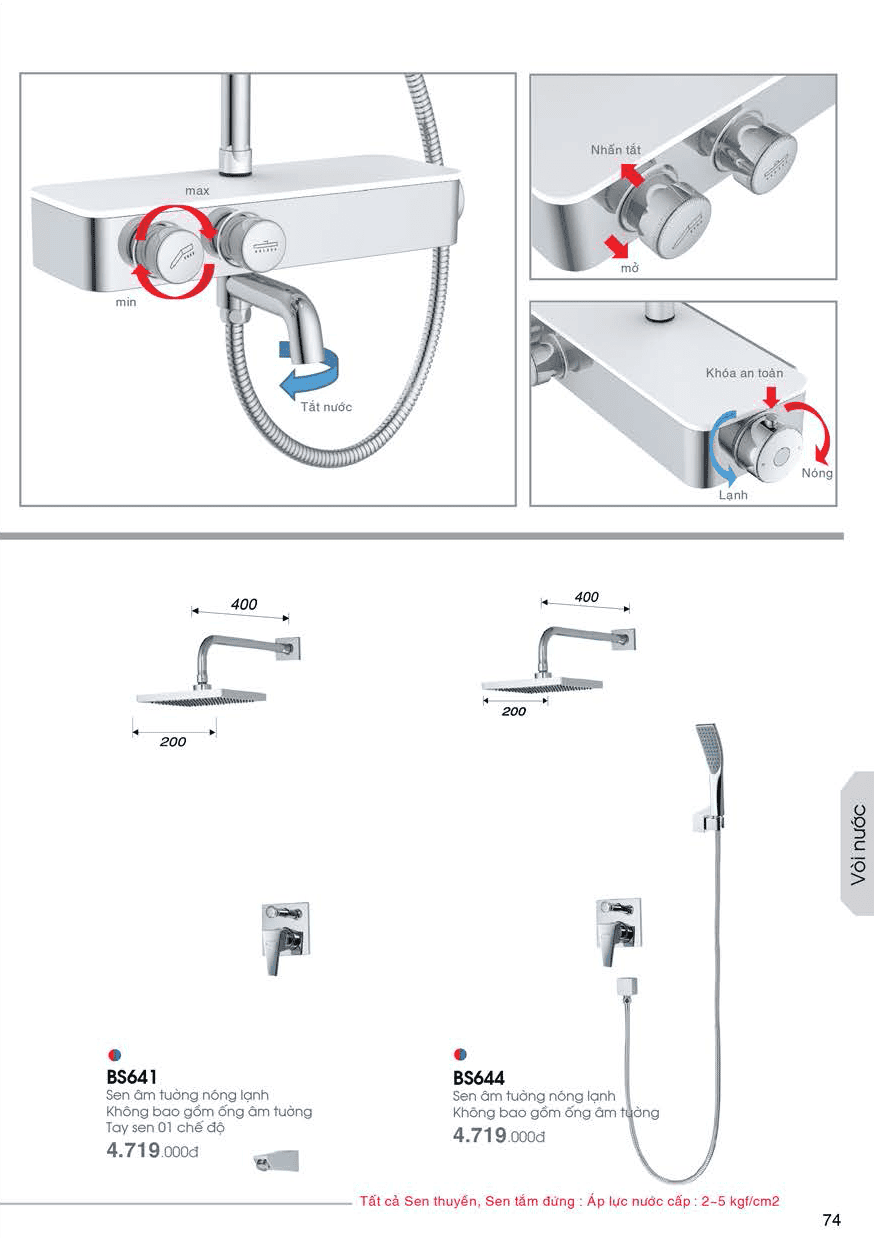 max

min

Tắt nước

Nhấn tắt

mở

Khóa an toàn

Nóng

Lạnh

400

200

400

200

Vòi nước

BS641
Sen âm tường nóng lạnh
Không bao gồm ống âm tường
Tay sen 01 chế độ
4.719.000đ

BS644
Sen âm tường nóng lạnh
Không bao gồm ống âm tường
4.719.000đ

Tất cả Sen thuyền, Sen tắm đứng : Áp lực nước cấp : 2~5 kgf/cm2

74