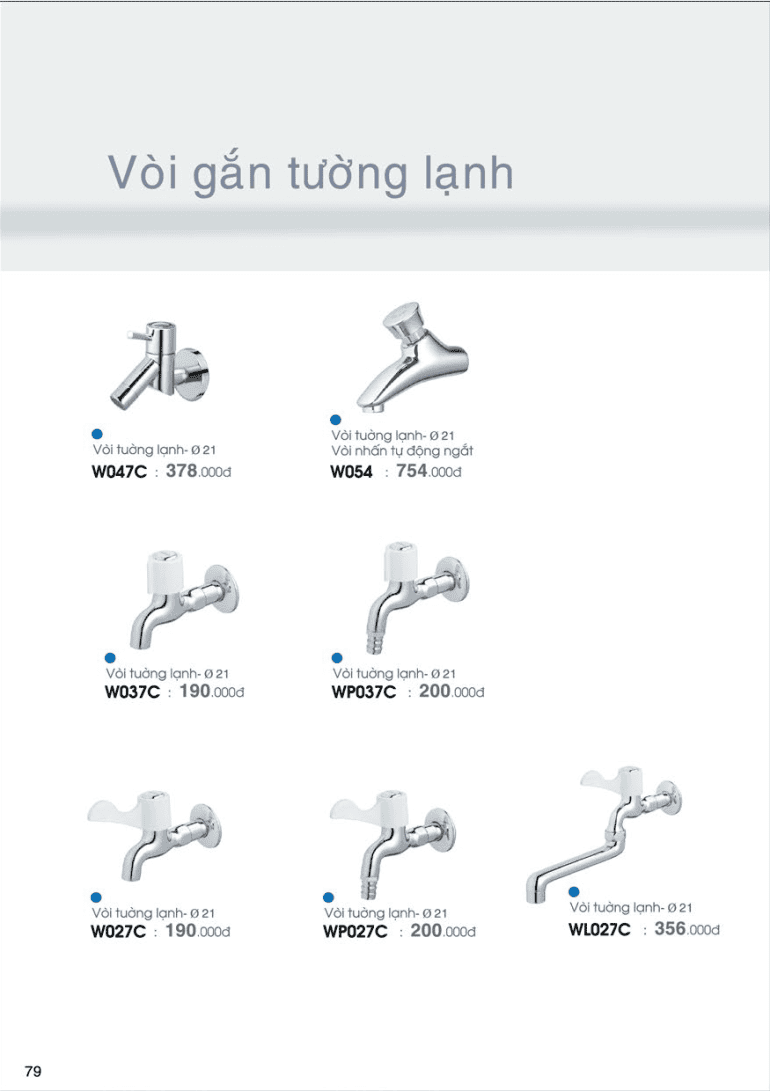 Vòi gắn tường lạnh

Vòi tường lạnh- Ø 21
W047C : 378.000đ

Vòi tường lạnh- Ø 21
Vòi nhấn tự động ngắt
W054 : 754.000đ

Vòi tường lạnh- Ø 21
W037C : 190.000đ

Vòi tường lạnh- Ø 21
WP037C : 200.000đ

Vòi tường lạnh- Ø 21
W027C : 190.000đ

Vòi tường lạnh- Ø 21
WP027C : 200.000đ

Vòi tường lạnh- Ø 21
WL027C : 356.000đ

79