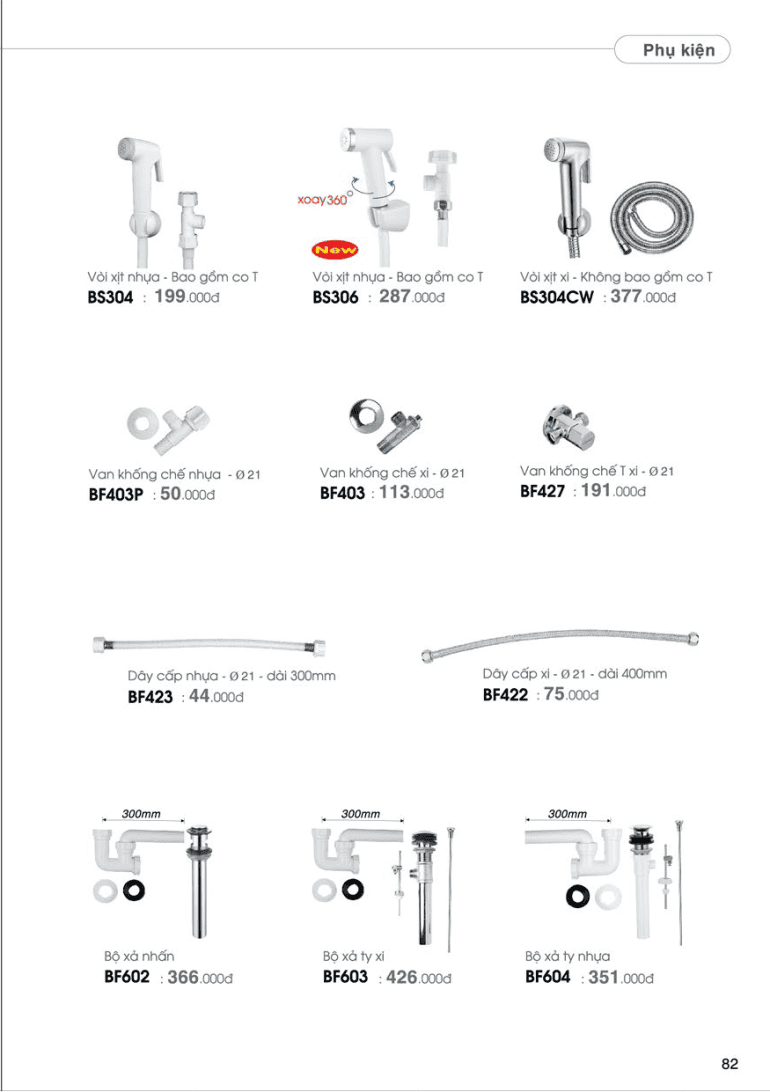 Phụ kiện

Vòi xịt nhựa - Bao gồm co T
BS304 : 199.000đ

xoay360°
New
Vòi xịt nhựa - Bao gồm co T
BS306 : 287.000đ

Vòi xịt xi - Không bao gồm co T
BS304CW : 377.000đ

Van khống chế nhựa - Ø 21
BF403P : 50.000đ

Van khống chế xi - Ø 21
BF403 : 113.000đ

Van khống chế T xi - Ø 21
BF427 : 191.000đ

Dây cấp nhựa - Ø 21 - dài 300mm
BF423 : 44.000đ

Dây cấp xi - Ø 21 - dài 400mm
BF422 : 75.000đ

300mm
Bộ xả nhấn
BF602 : 366.000đ

300mm
Bộ xả ty xi
BF603 : 426.000đ

300mm
Bộ xả ty nhựa
BF604 : 351.000đ

82